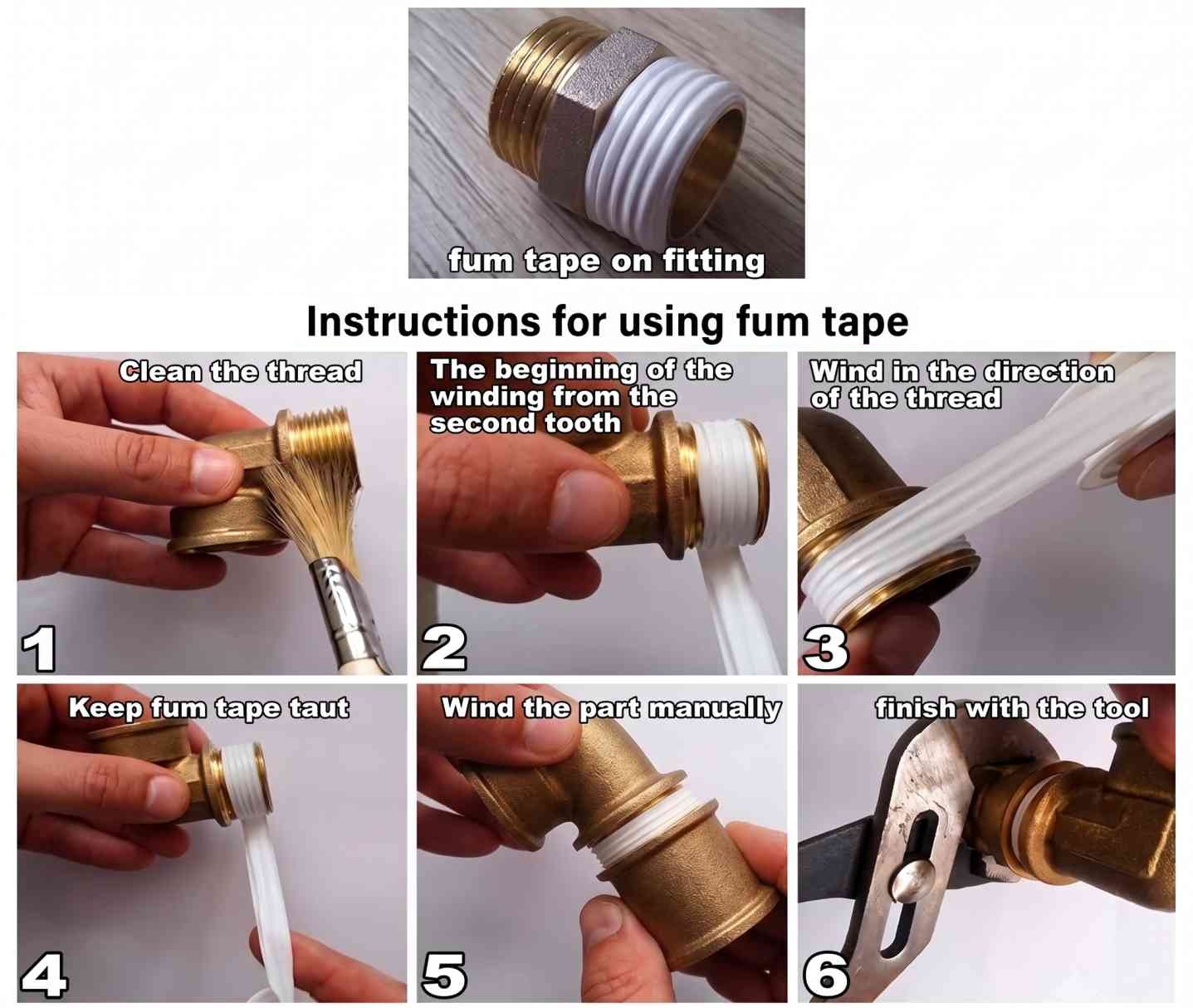 fum tape on fitting

Instructions for using fum tape

Clean the thread

1

The beginning of the winding from the second tooth

2

Wind in the direction of the thread

3

Keep fum tape taut

4

Wind the part manually

5

finish with the tool

6