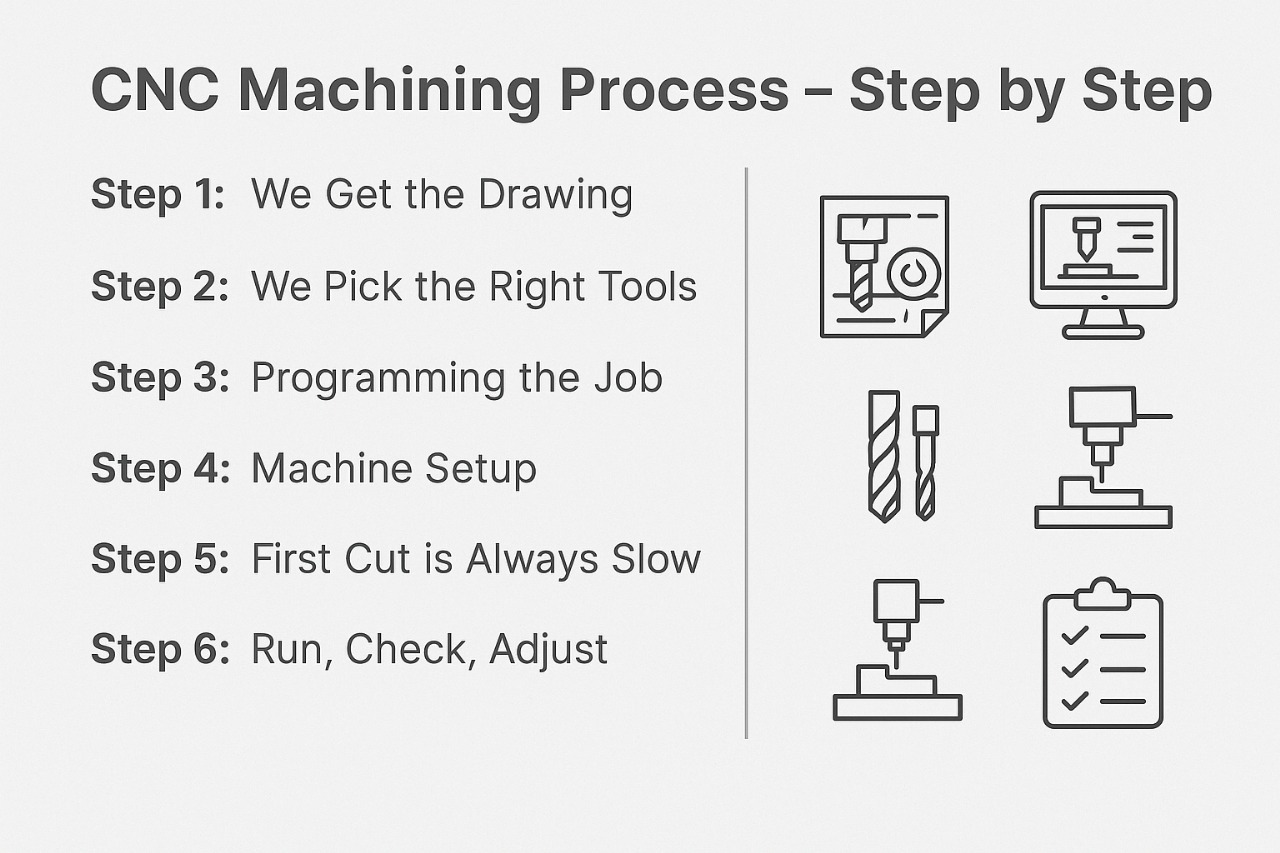 CNC Machining Process – Step by Step

Step 1: We Get the Drawing

Step 2: We Pick the Right Tools

Step 3: Programming the Job

Step 4: Machine Setup

Step 5: First Cut is Always Slow

Step 6: Run, Check, Adjust